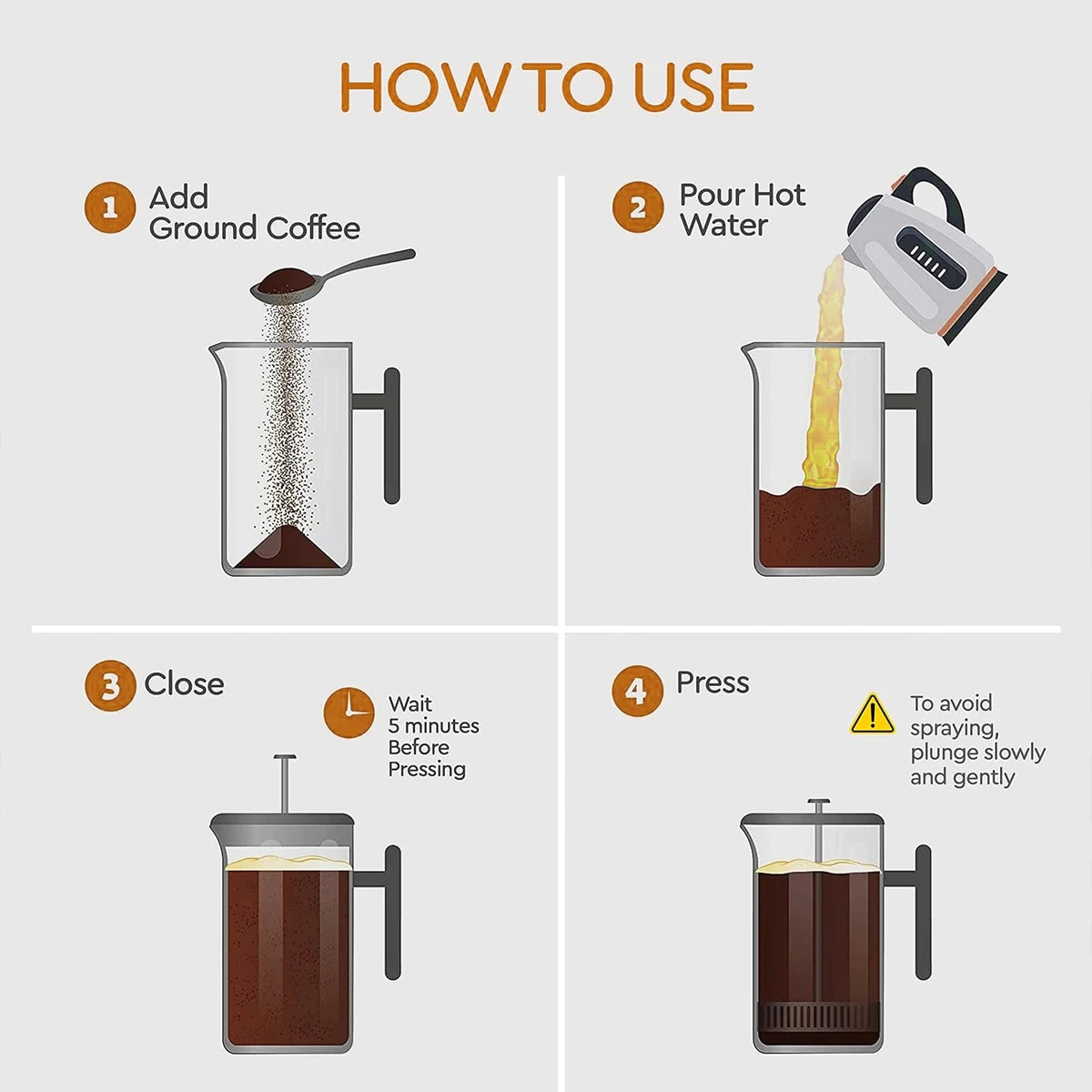 HOW TO USE

1 Add Ground Coffee

2 Pour Hot Water

3 Close

Wait 5 minutes Before Pressing

4 Press

To avoid spraying, plunge slowly and gently