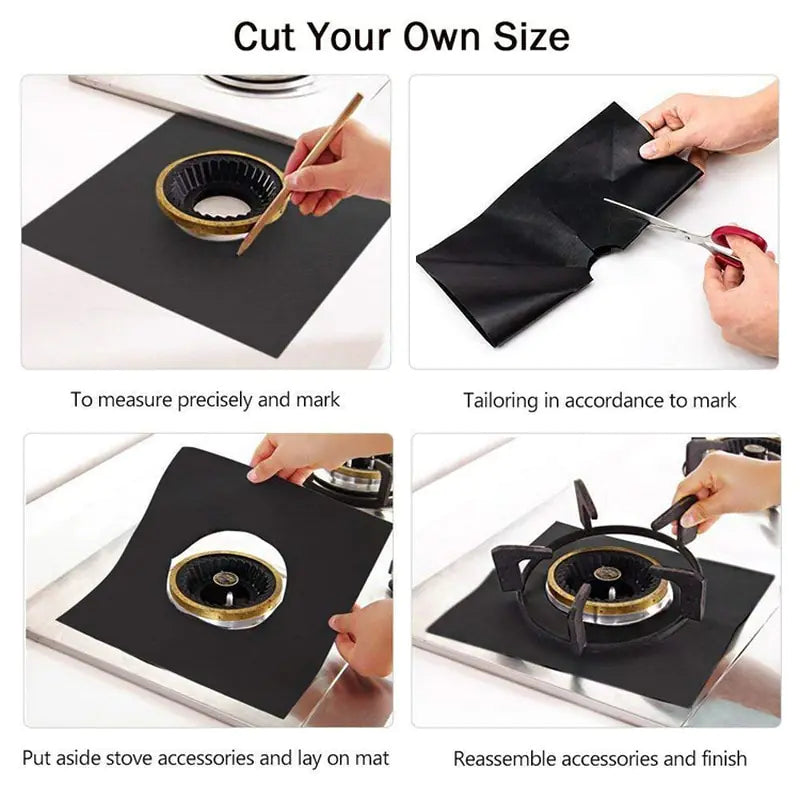 Cut Your Own Size

To measure precisely and mark

Tailoring in accordance to mark

Put aside stove accessories and lay on mat

Reassemble accessories and finish