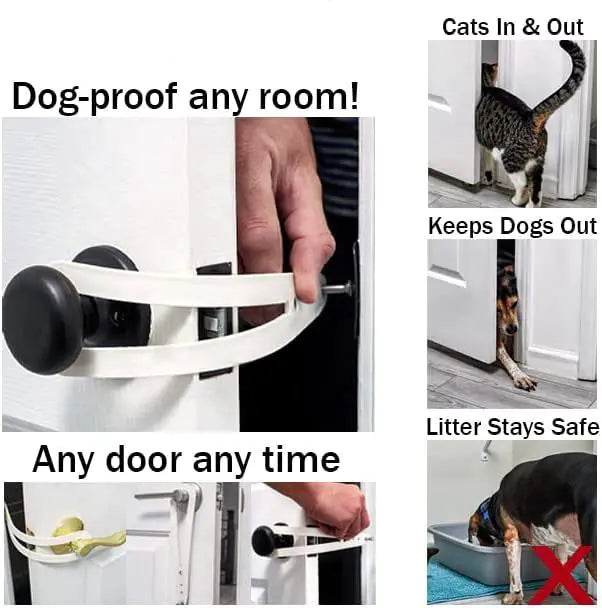 Dog-proof any room!

Any door any time

Cats In & Out

Keeps Dogs Out

Litter Stays Safe